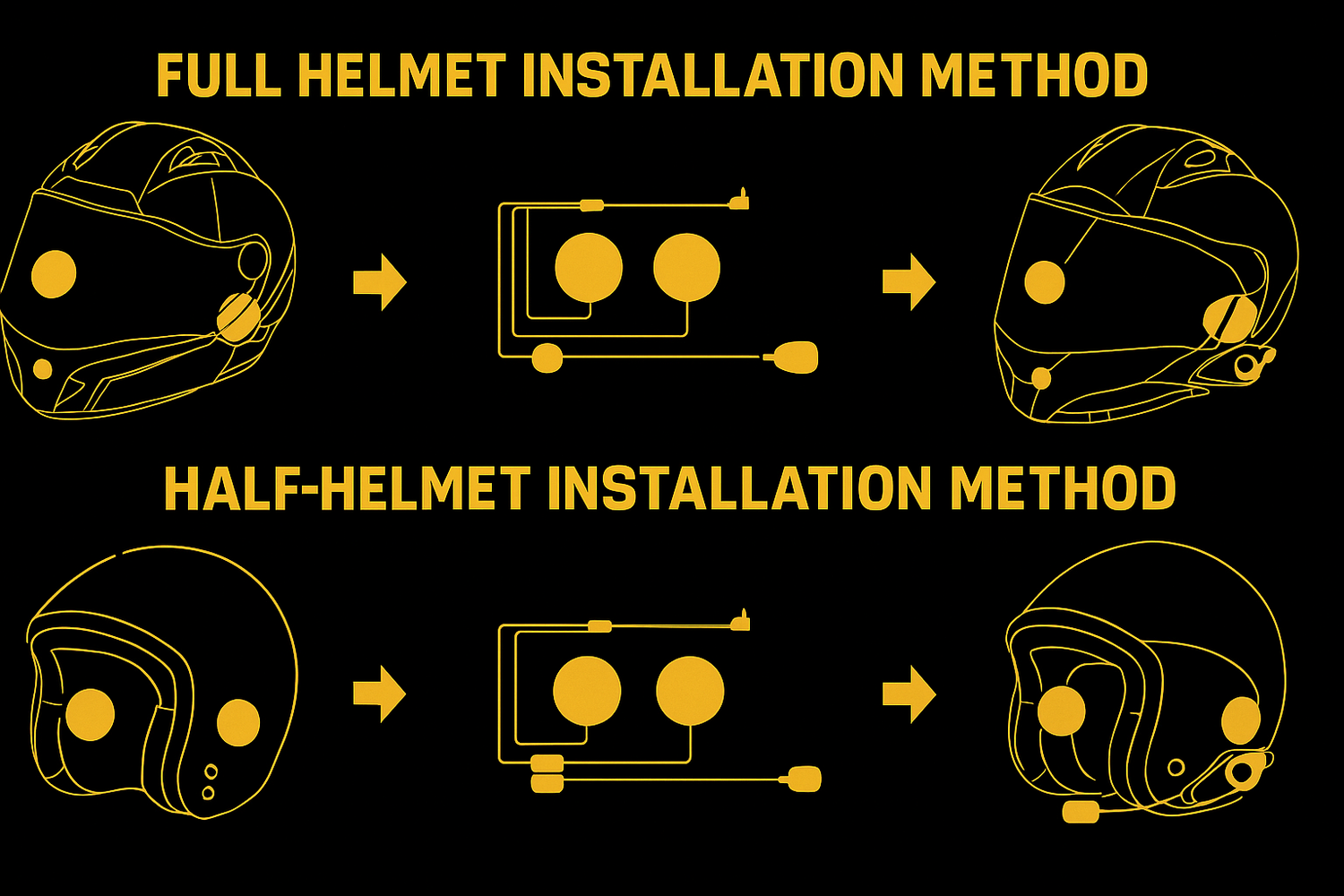 FULL HELMET INSTALLATION METHOD

HALF-HELMET INSTALLATION METHOD