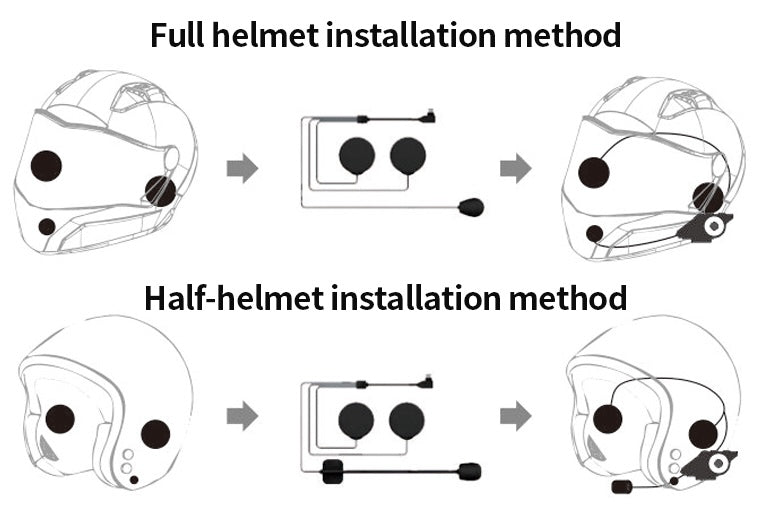 Full helmet installation method

Half-helmet installation method